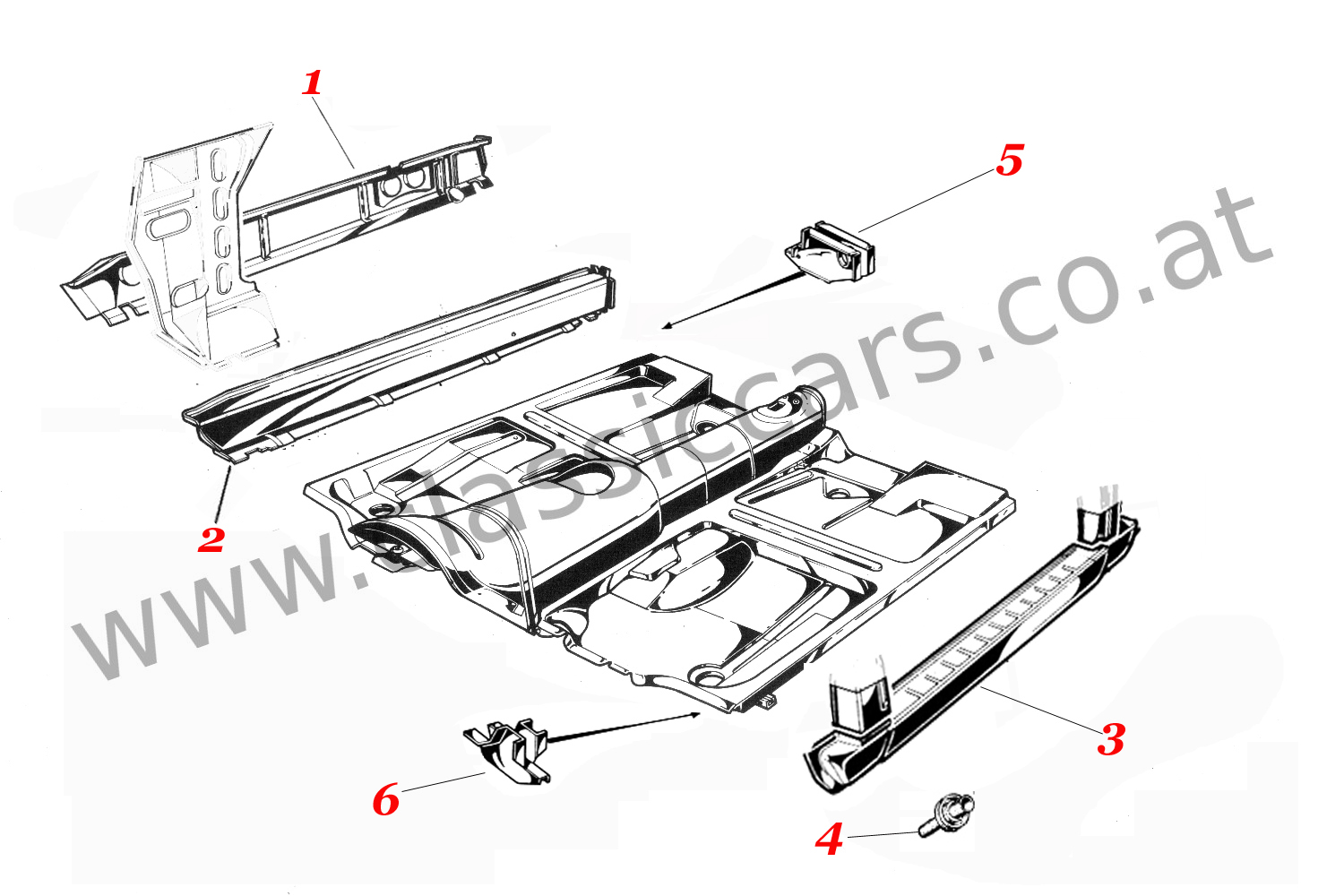 1

5

www.classiccars.co.at

2

3

6

4